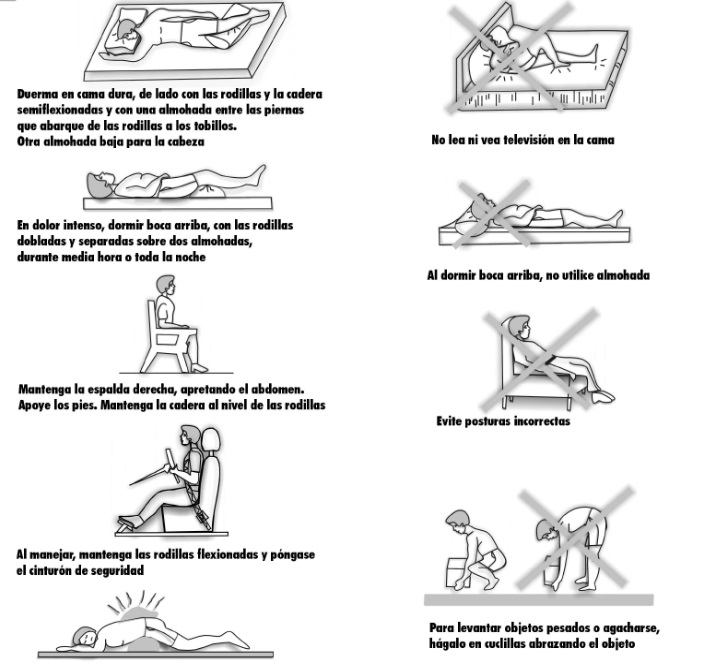 Duerma en cama dura, de lado con las rodillas y la cadera semiflexionadas y con una almohada entre las piernas que abarque de las rodillas a los tobillos.
Otra almohada baja para la cabeza

En dolor intenso, dormir boca arriba, con las rodillas dobladas y separadas sobre dos almohadas, durante media hora o toda la noche

Mantenga la espalda derecha, apretando el abdomen. Apoye los pies. Mantenga la cadera al nivel de las rodillas

Al manejar, mantenga las rodillas flexionadas y póngase el cinturón de seguridad

No lea ni vea televisión en la cama

Al dormir boca arriba, no utilice almohada

Evite posturas incorrectas

Para levantar objetos pesados o agacharse, hágalo en cuclillas abrazando el objeto